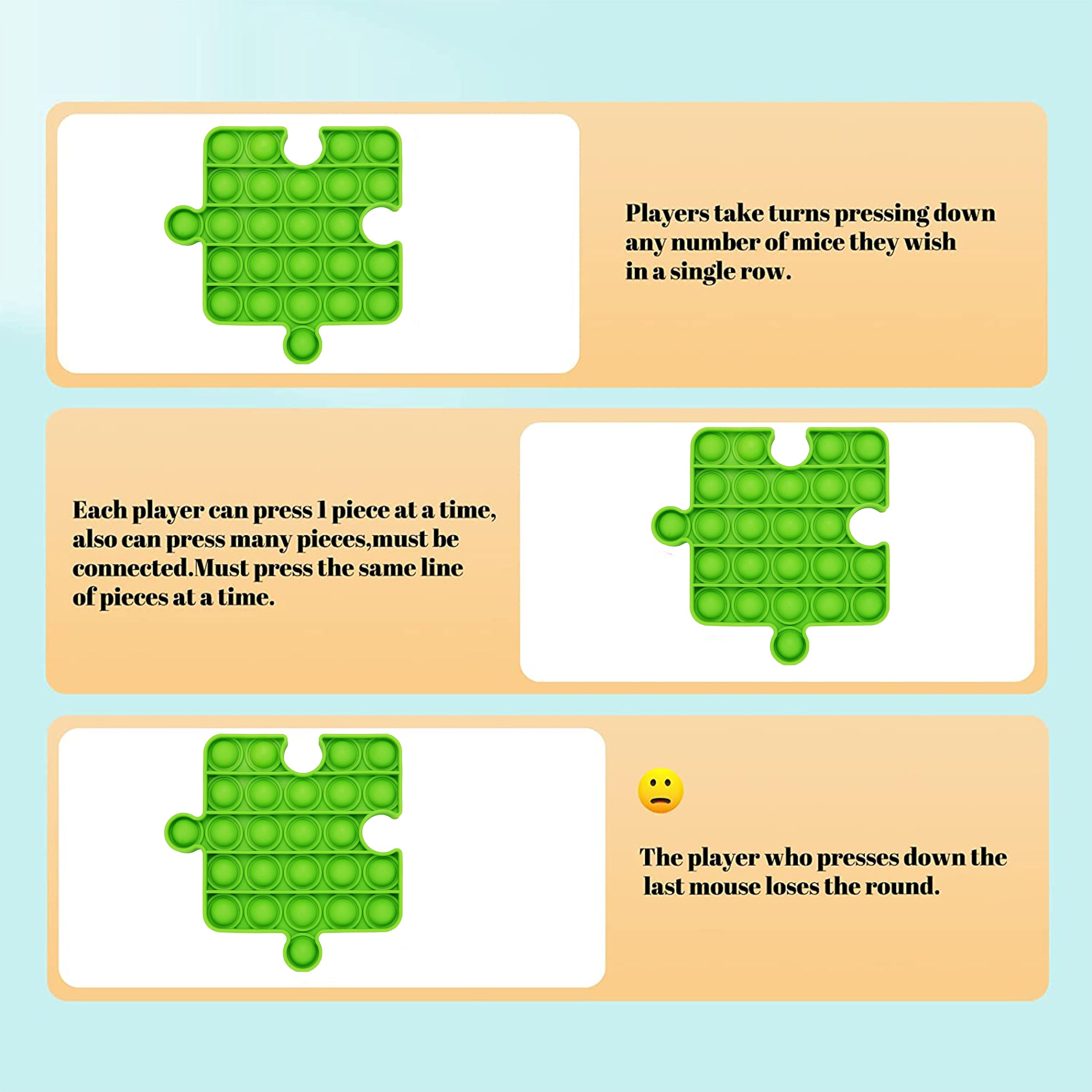 Players take turns pressing down any number of mice they wish in a single row.

Each player can press 1 piece at a time, also can press many pieces,must be connected.Must press the same line of pieces at a time.

The player who presses down the last mouse loses the round.