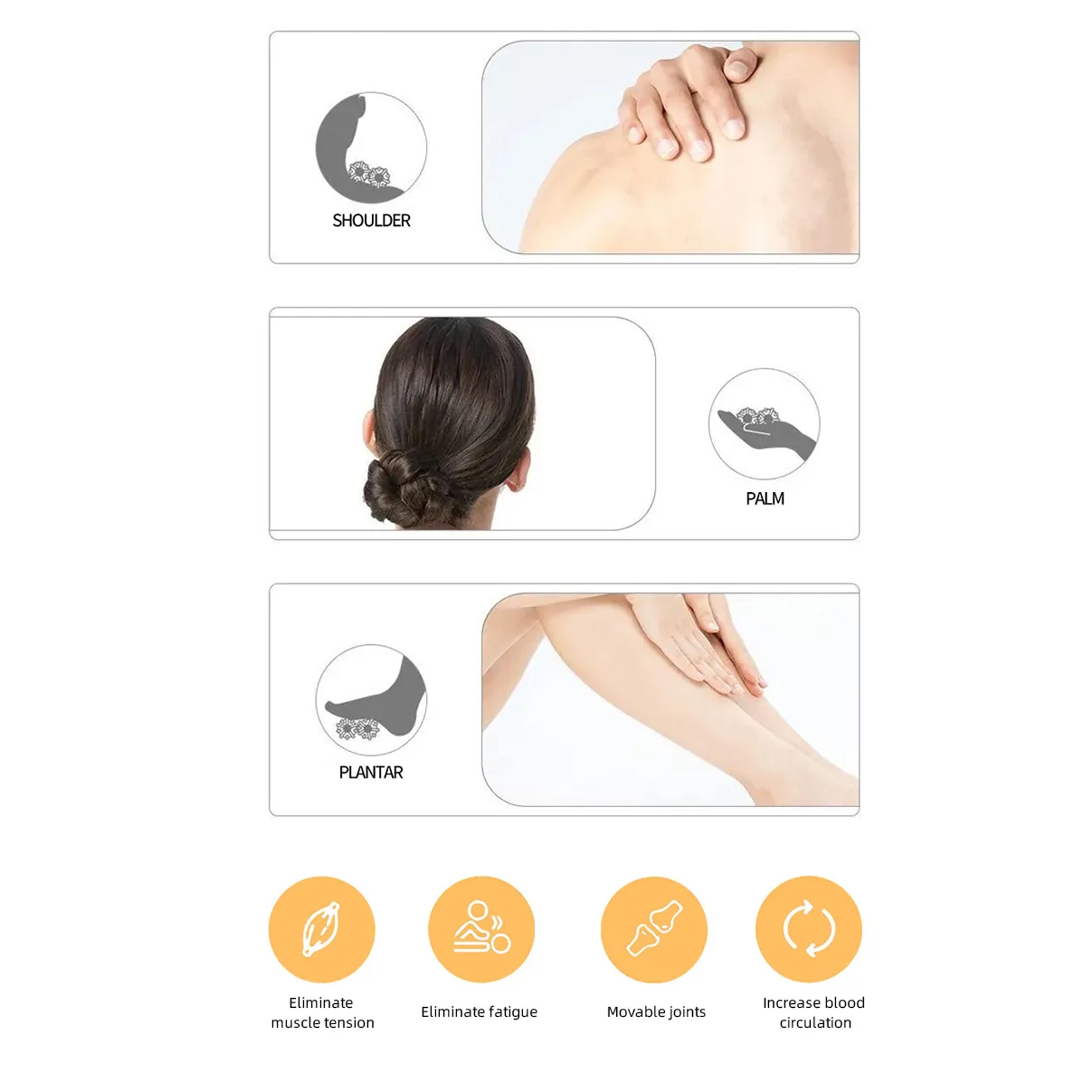 SHOULDER

PALM

PLANTAR

Eliminate muscle tension

Eliminate fatigue

Movable joints

Increase blood circulation