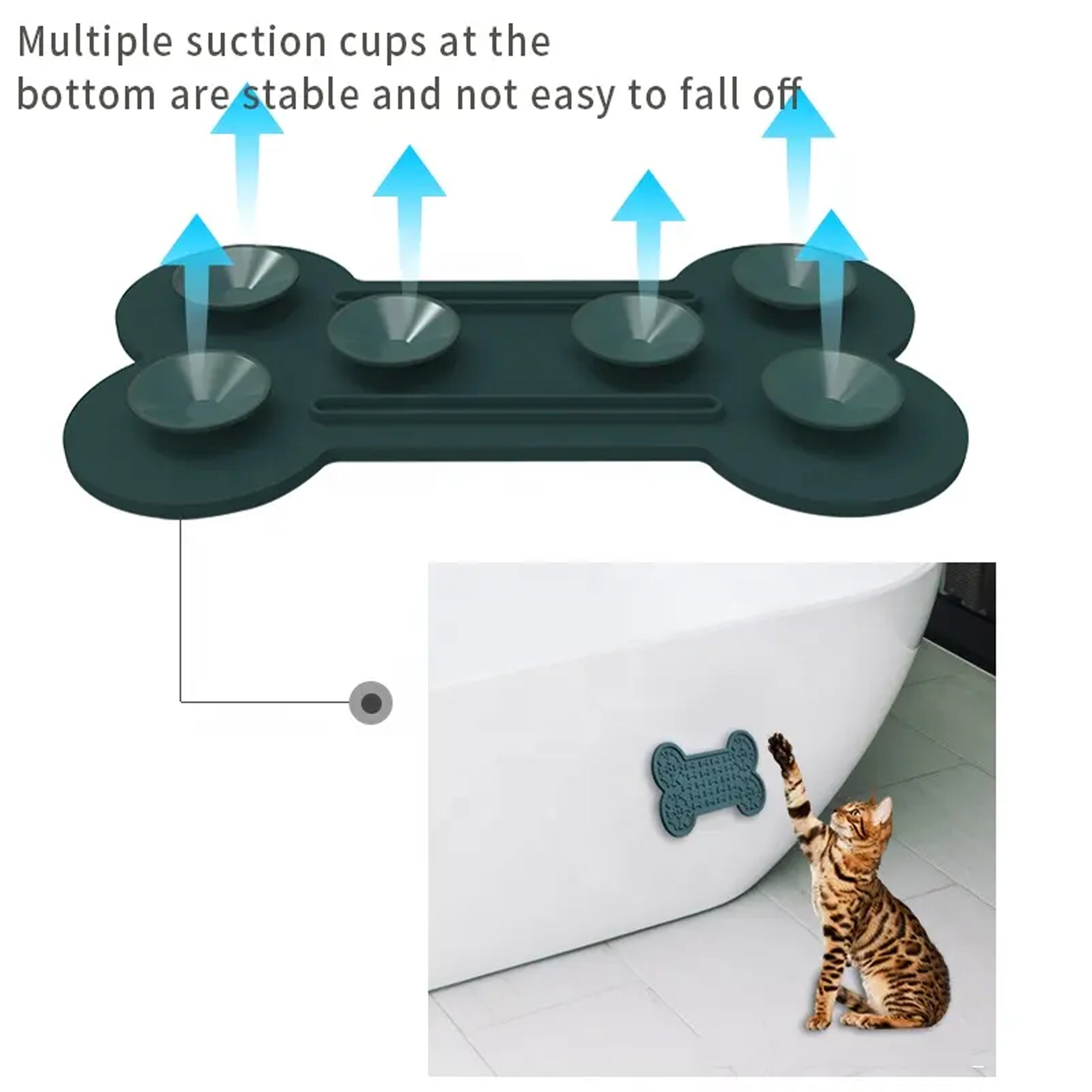 Multiple suction cups at the bottom are stable and not easy to fall off