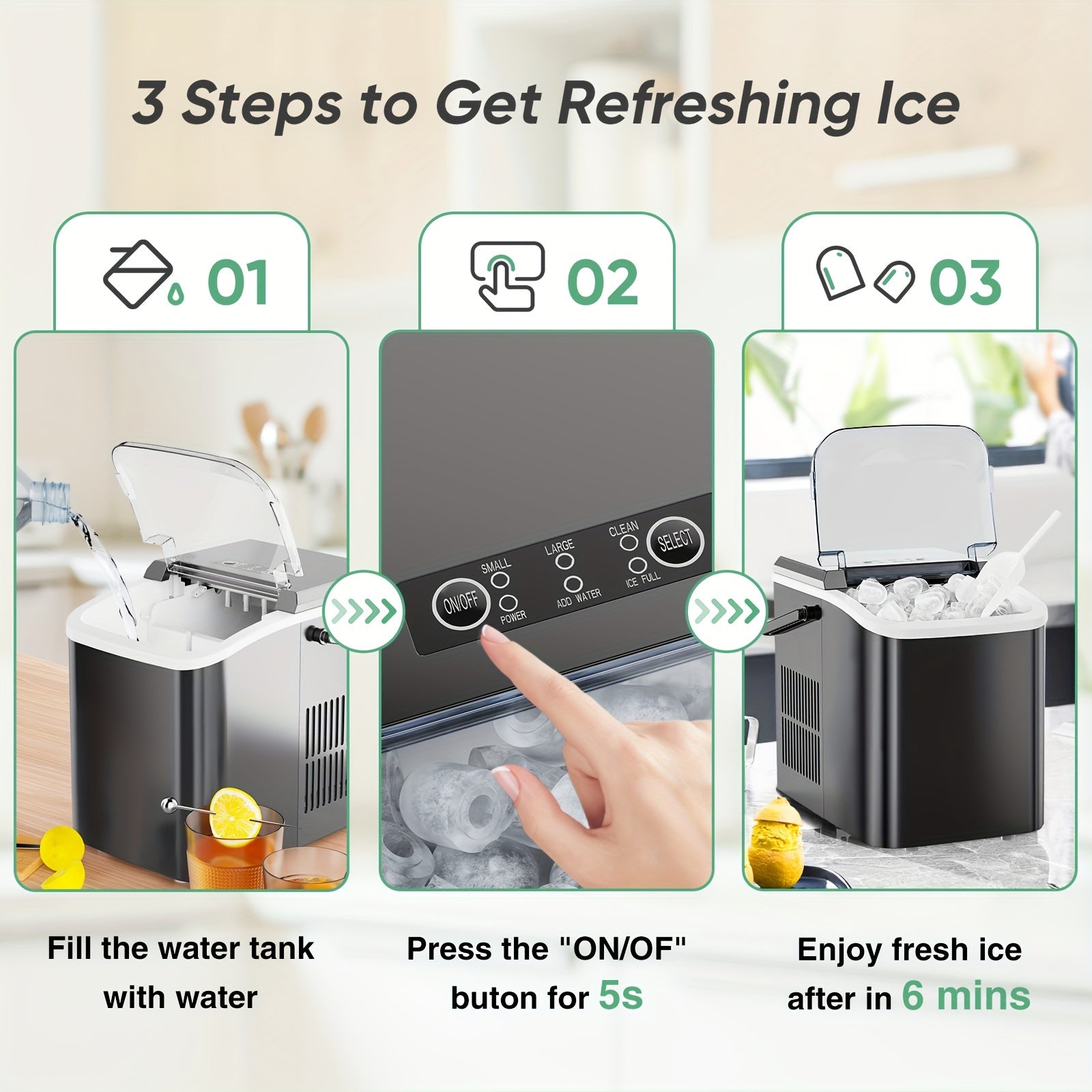 3 Steps to Get Refreshing Ice

01

02

03

ON/OFF

SMALL

POWER

LARGE

ADD WATER

CLEAN

ICE FULL

SELECT

Fill the water tank with water

Press the "ON/OF" buton for 5s

Enjoy fresh ice after in 6 mins