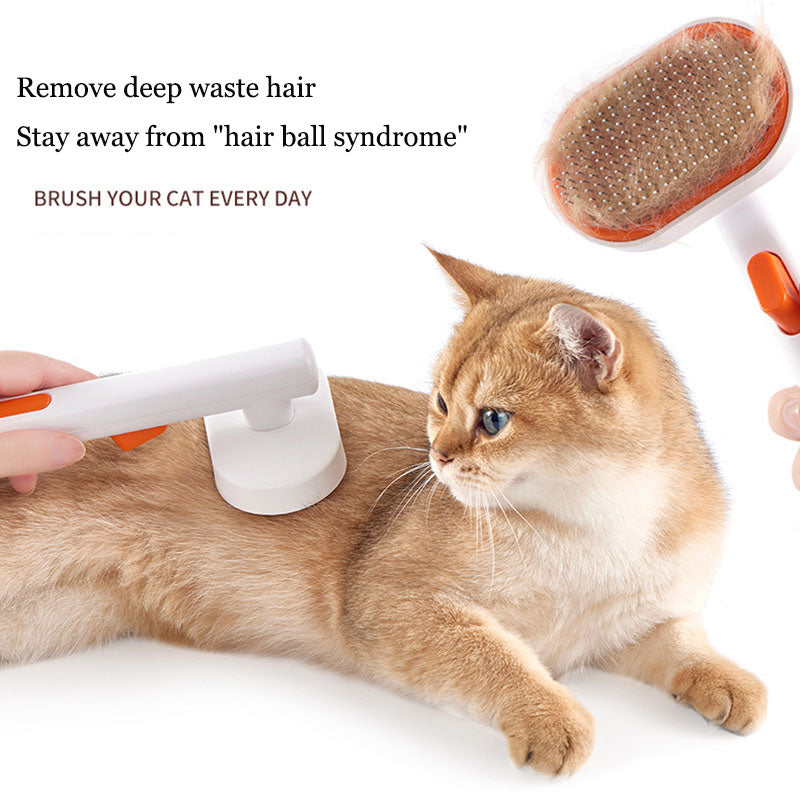 Remove deep waste hair
Stay away from "hair ball syndrome"

BRUSH YOUR CAT EVERY DAY